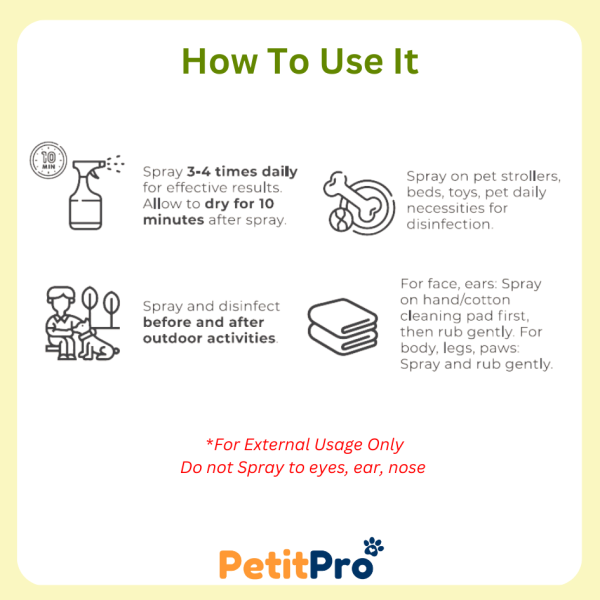 How To Use It

10 MIN

Spray 3-4 times daily for effective results. Allow to dry for 10 minutes after spray.

Spray on pet strollers, beds, toys, pet daily necessities for disinfection.

Spray and disinfect before and after outdoor activities.

For face, ears: Spray on hand/cotton cleaning pad first, then rub gently. For body, legs, paws: Spray and rub gently.

*For External Usage Only
Do not Spray to eyes, ear, nose

PetitPro